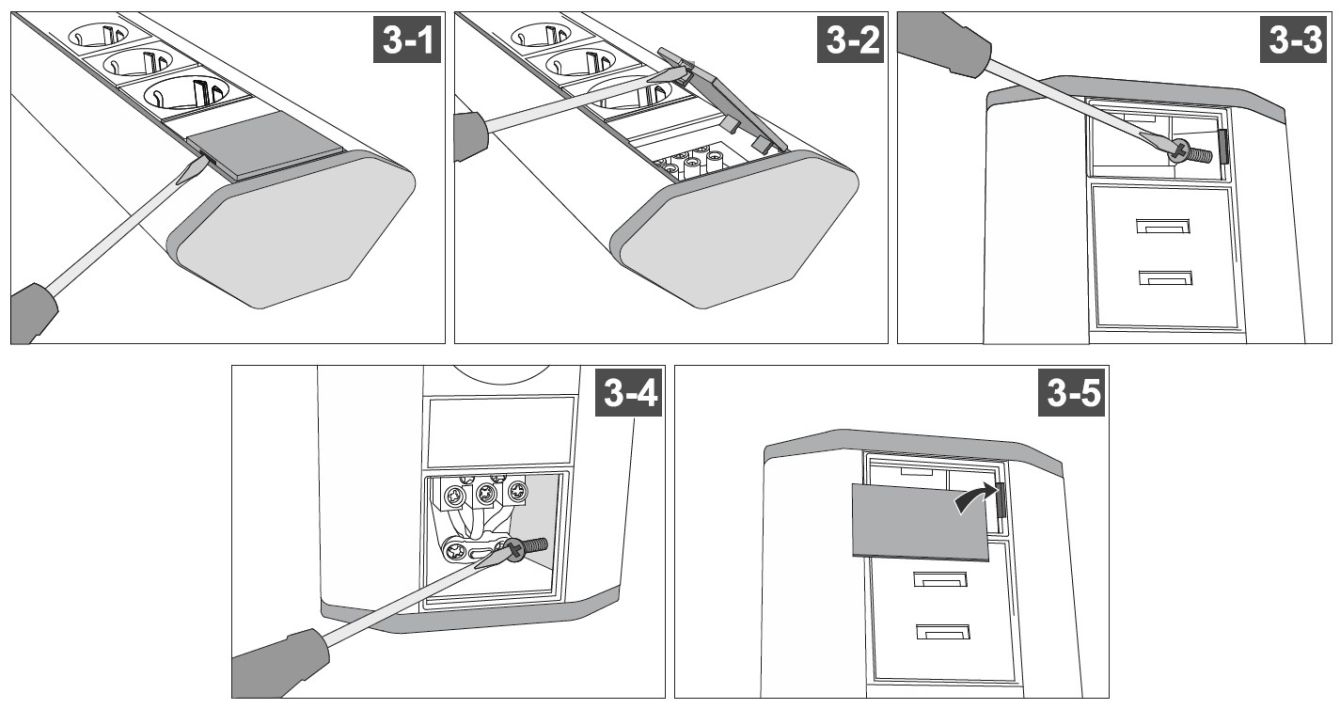 3-1

3-2

3-3

3-4

3-5